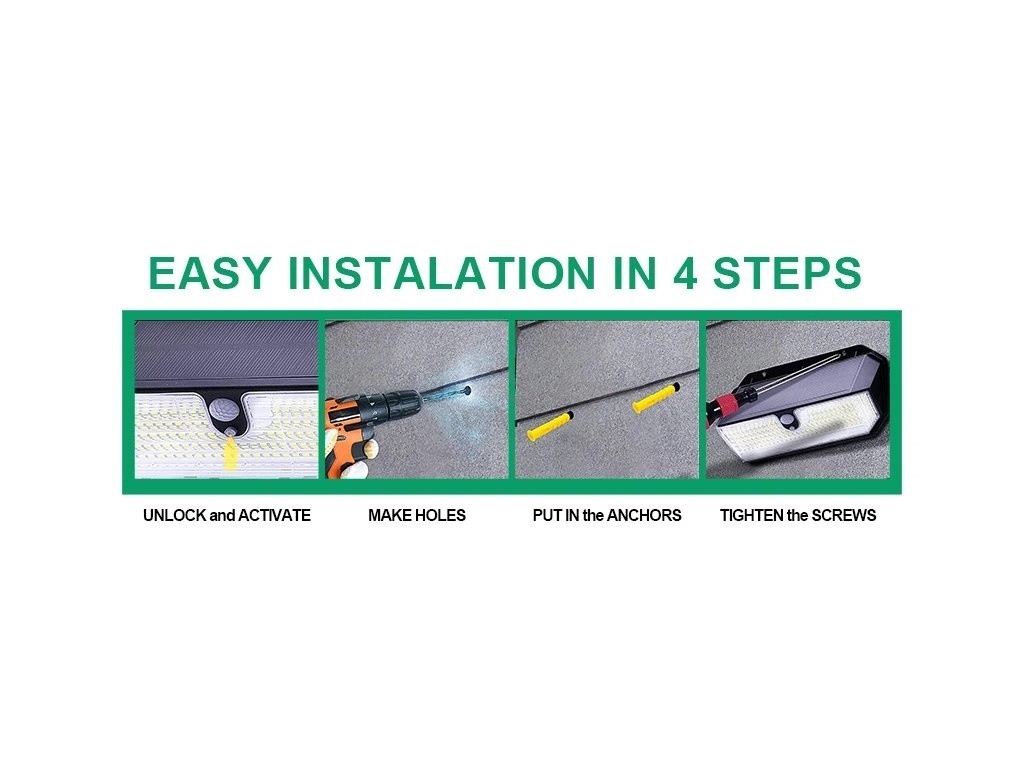 EASY INSTALATION IN 4 STEPS

UNLOCK and ACTIVATE

MAKE HOLES

PUT IN the ANCHORS

TIGHTEN the SCREWS