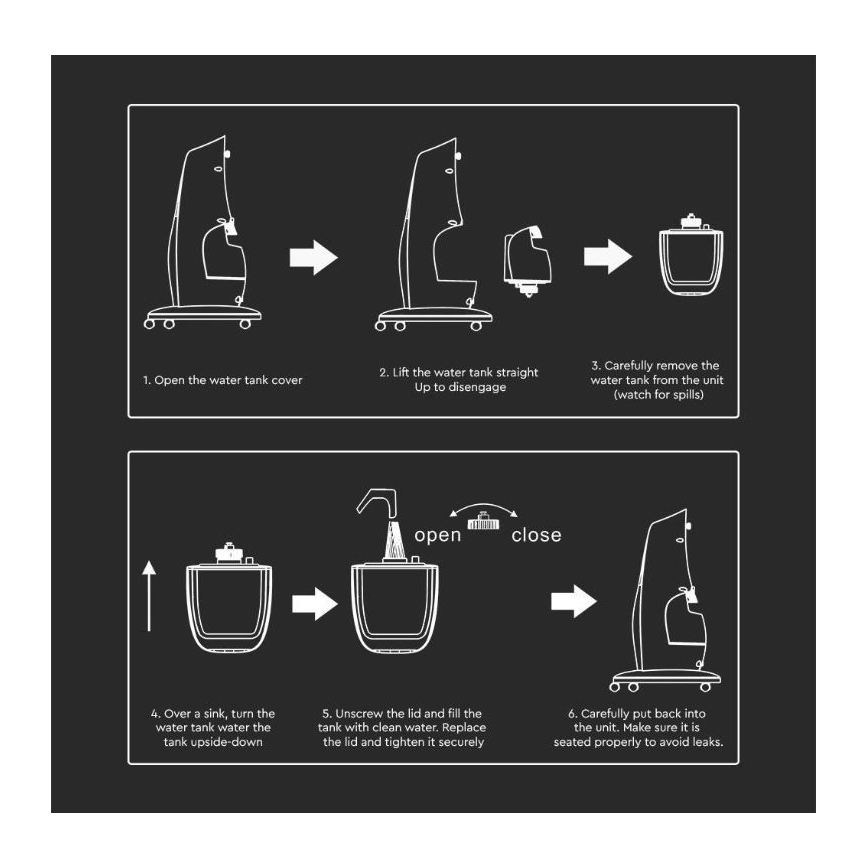 1. Open the water tank cover

2. Lift the water tank straight Up to disengage

3. Carefully remove the water tank from the unit (watch for spills)

open

close

4. Over a sink, turn the water tank water the tank upside-down

5. Unscrew the lid and fill the tank with clean water. Replace the lid and tighten it securely

6. Carefully put back into the unit. Make sure it is seated properly to avoid leaks.