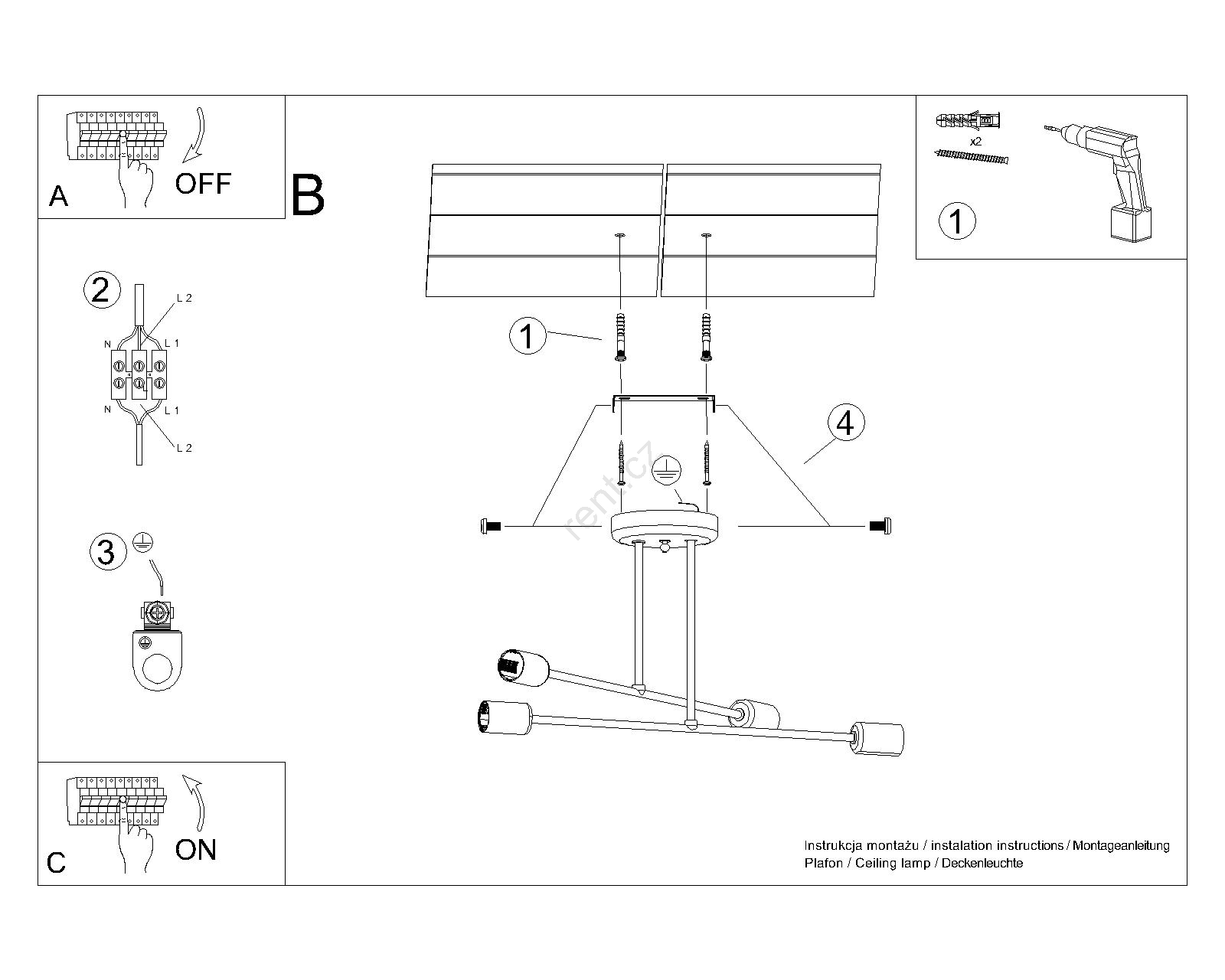 A
OFF

B

x2

1

2
L 2
N
L 1
N
L 1
L 2

3

1

4

rent.cz

C
ON

Instrukcja montażu / instalation instructions / Montageanleitung
Plafon / Ceiling lamp / Deckenleuchte