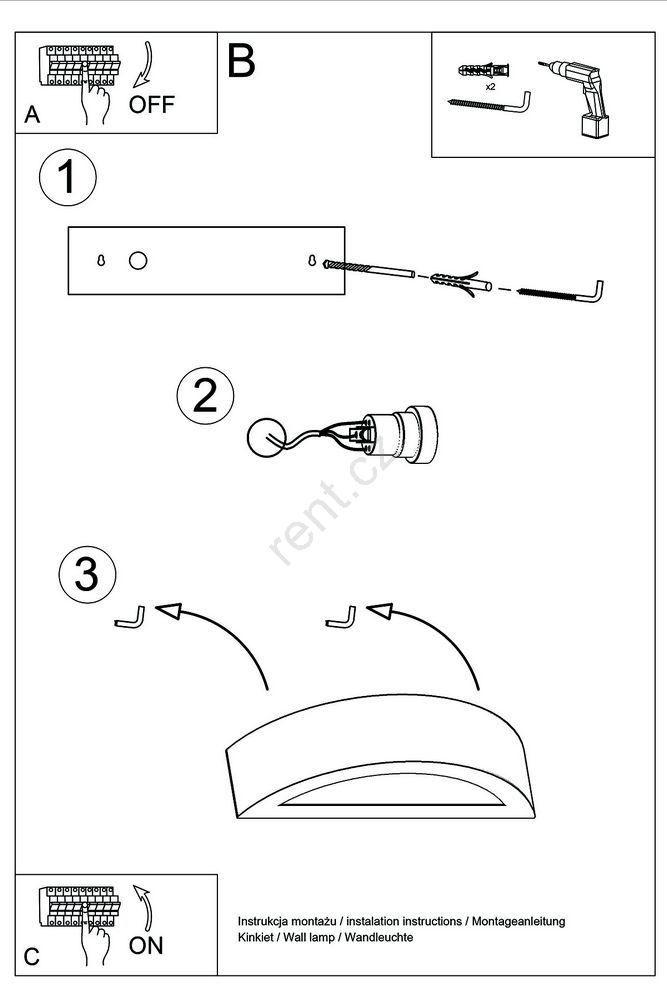 A
OFF
B
x2
1
2
rent.cz
3
C
ON
Instrukcja montażu / instalation instructions / Montageanleitung
Kinkiet / Wall lamp / Wandleuchte