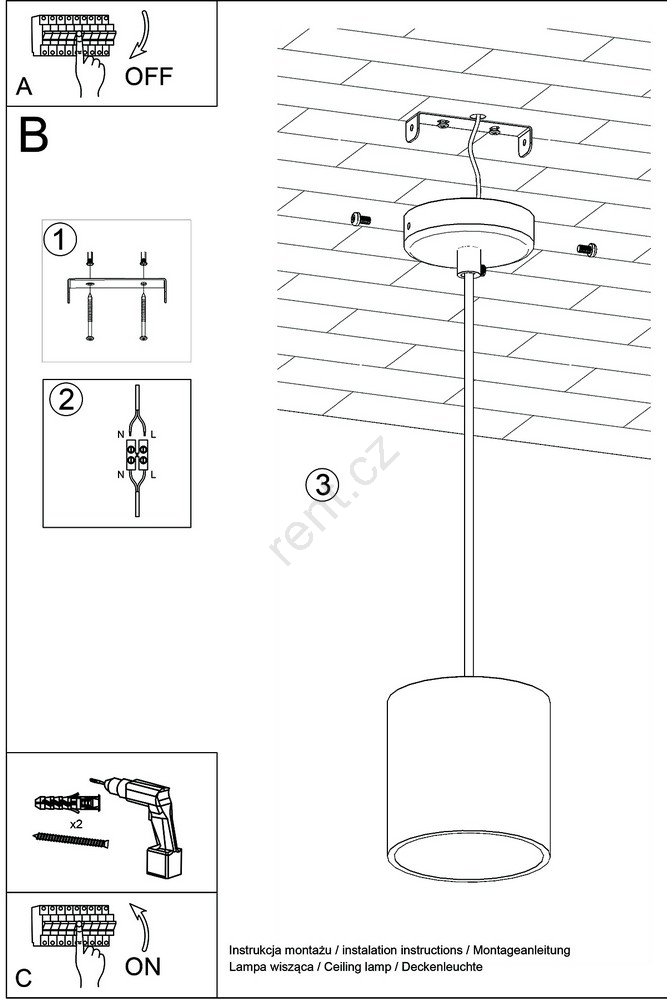 A
OFF
B
1
2
N L
N L
3
rent.cz
x2
C
ON
Instrukcja montażu / instalation instructions / Montageanleitung
Lampa wisząca / Ceiling lamp / Deckenleuchte