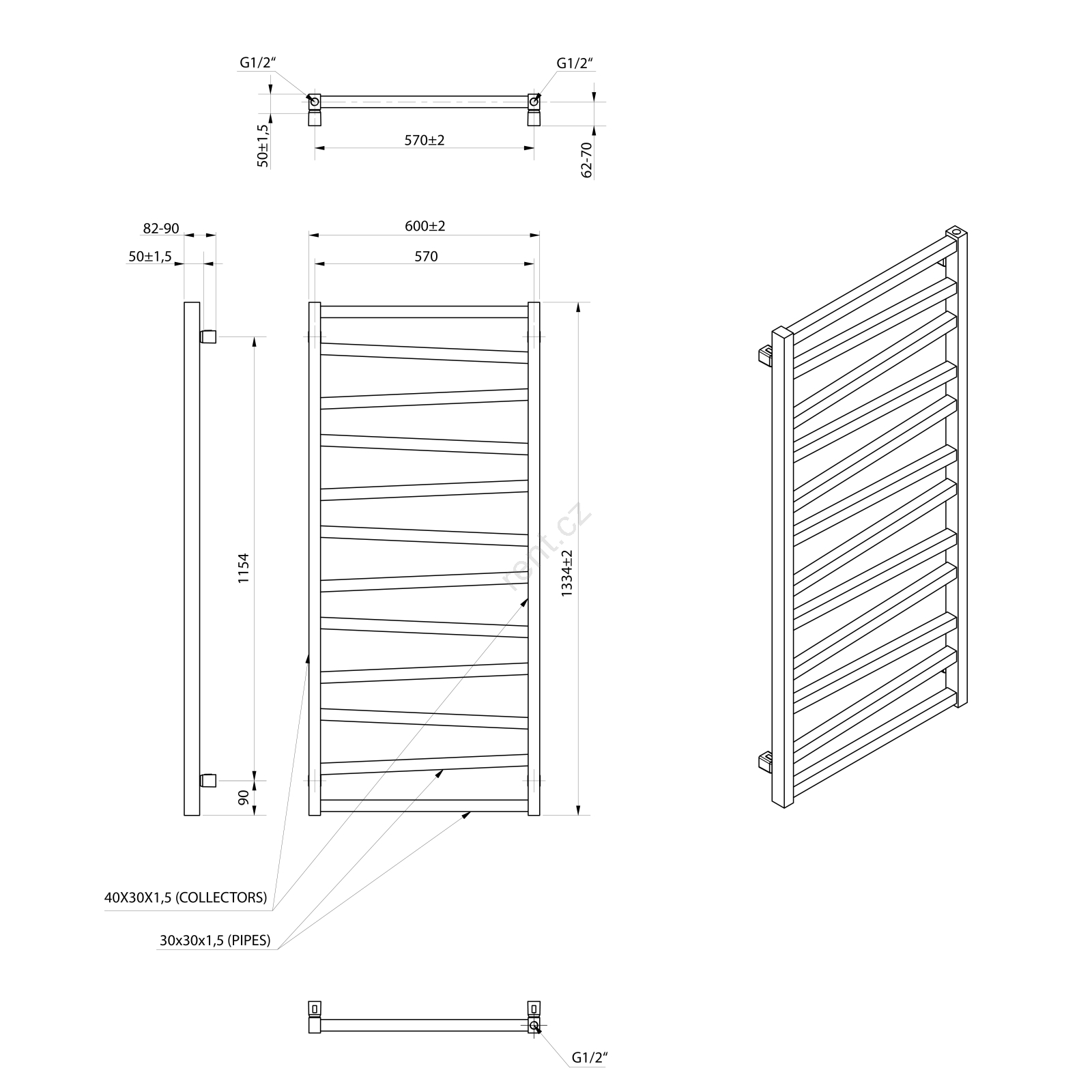 G1/2"
G1/2"
50±1,5
570±2
62-70

82-90
50±1,5
600±2
570
1154
90
1334±2
rent.cz

40X30X1,5 (COLLECTORS)
30x30x1,5 (PIPES)

G1/2"