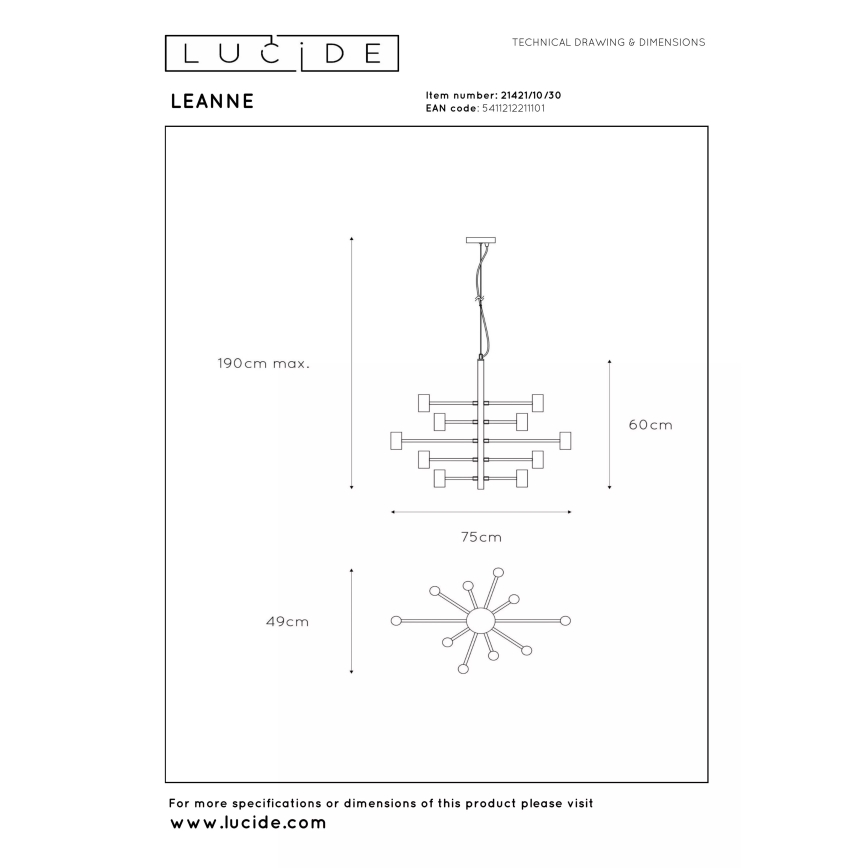 LUCIDE

TECHNICAL DRAWING & DIMENSIONS

LEANNE

Item number: 21421/10/30
EAN code: 5411212211101

190cm max.

60cm

75cm

49cm

For more specifications or dimensions of this product please visit
www.lucide.com