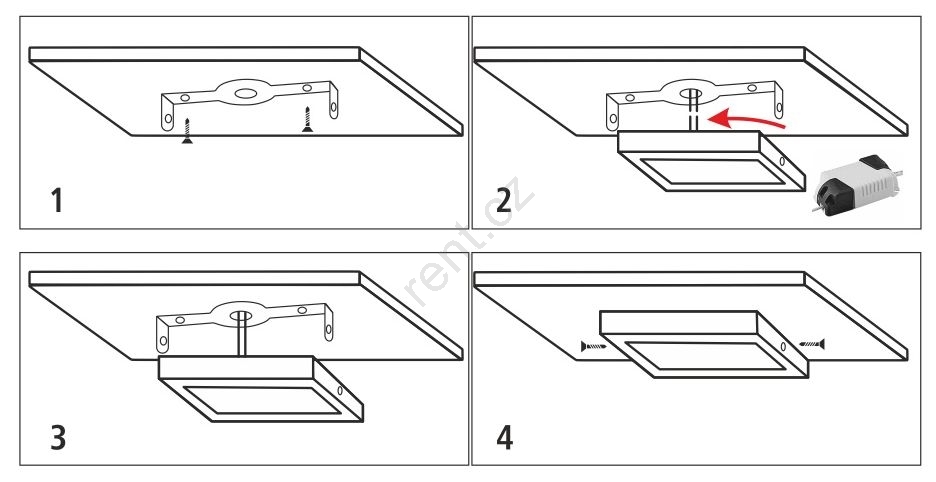 1

2

rent.cz

3

4