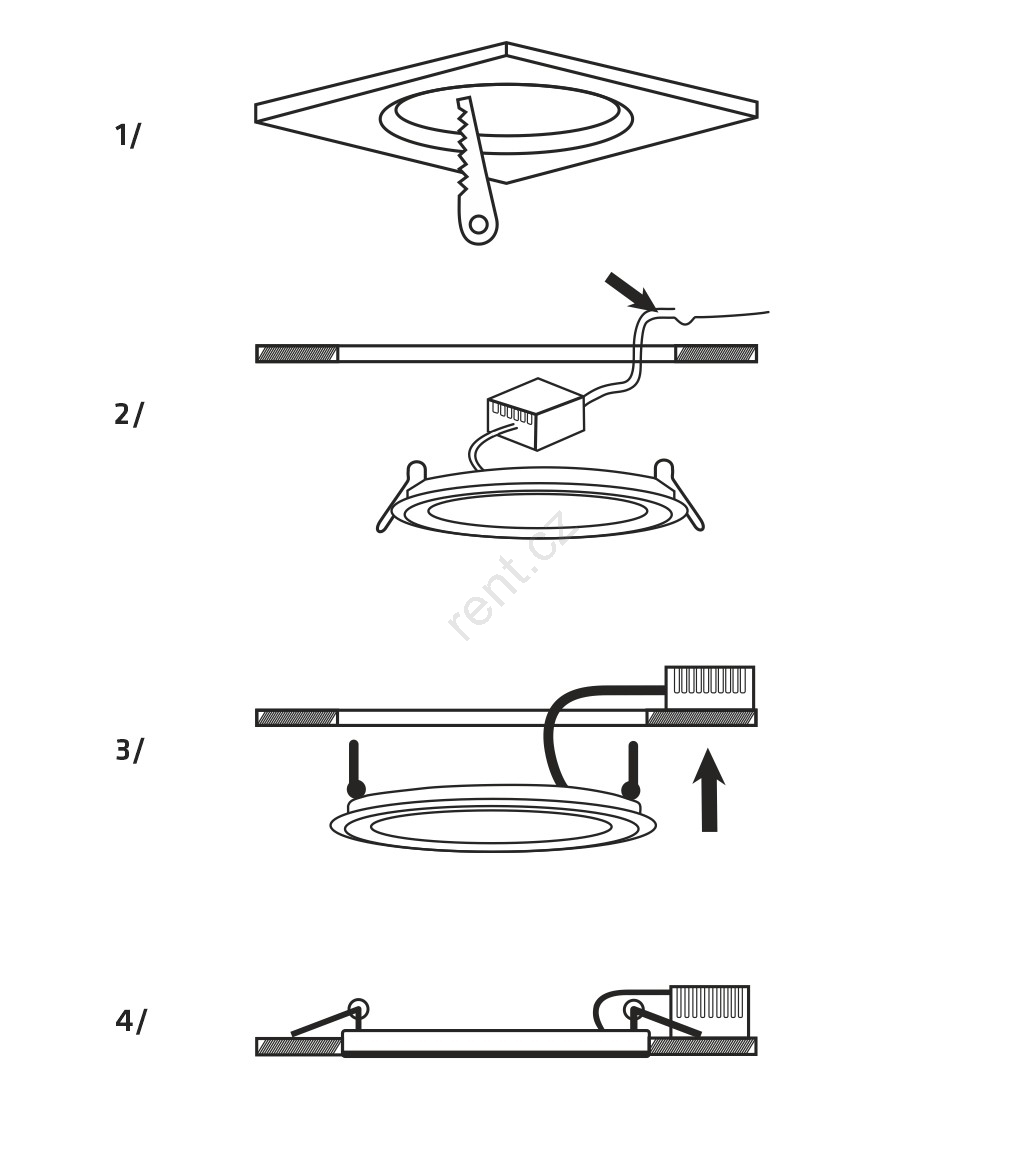 1/

2/

rent.cz

3/

4/