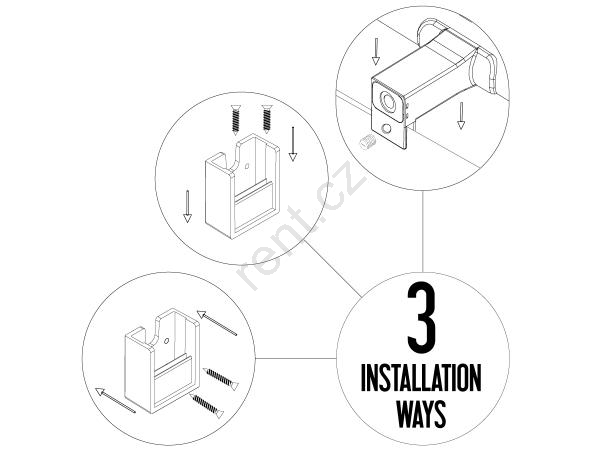 rent.cz

3
INSTALLATION
WAYS