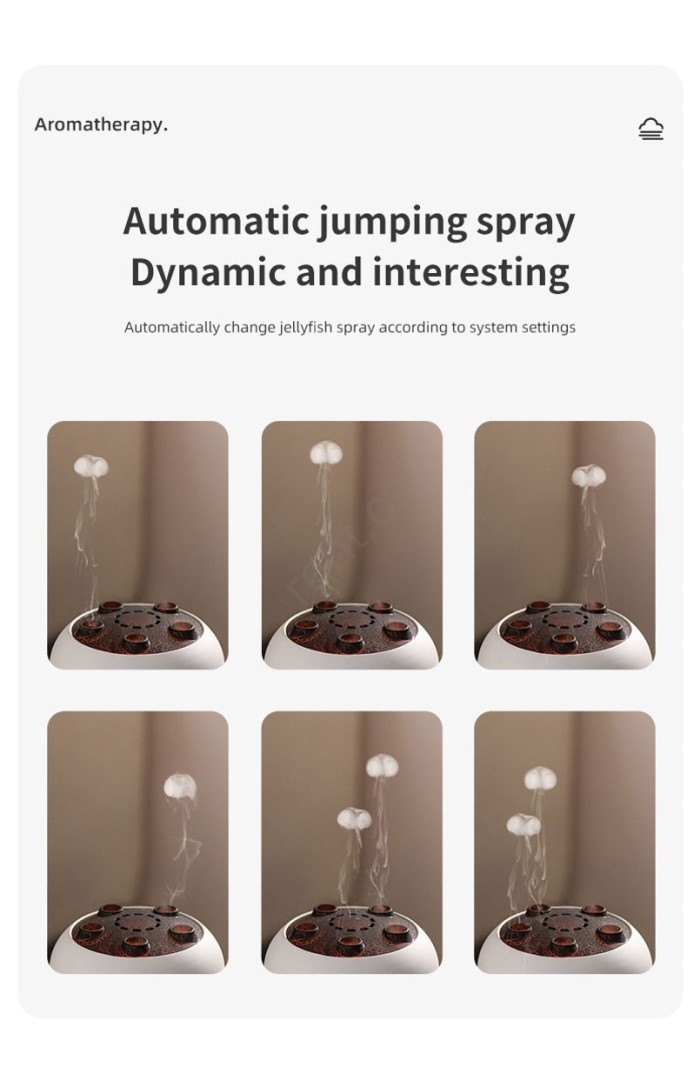 Aromatherapy.

Automatic jumping spray
Dynamic and interesting

Automatically change jellyfish spray according to system settings