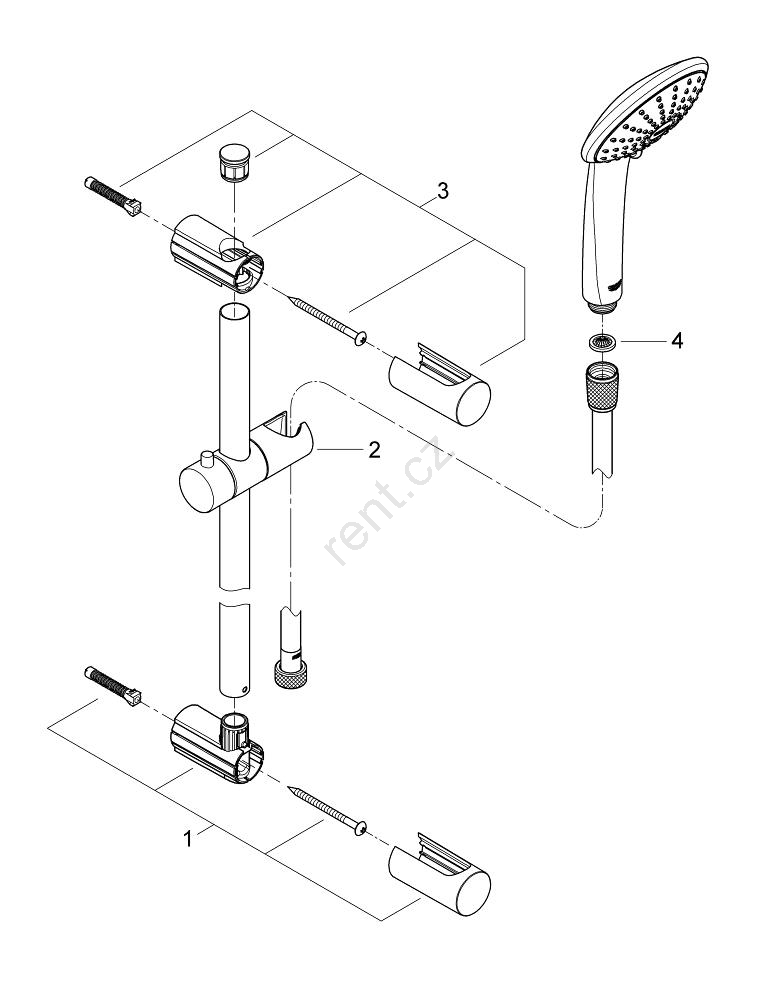 3
4
2
rent.cz
1