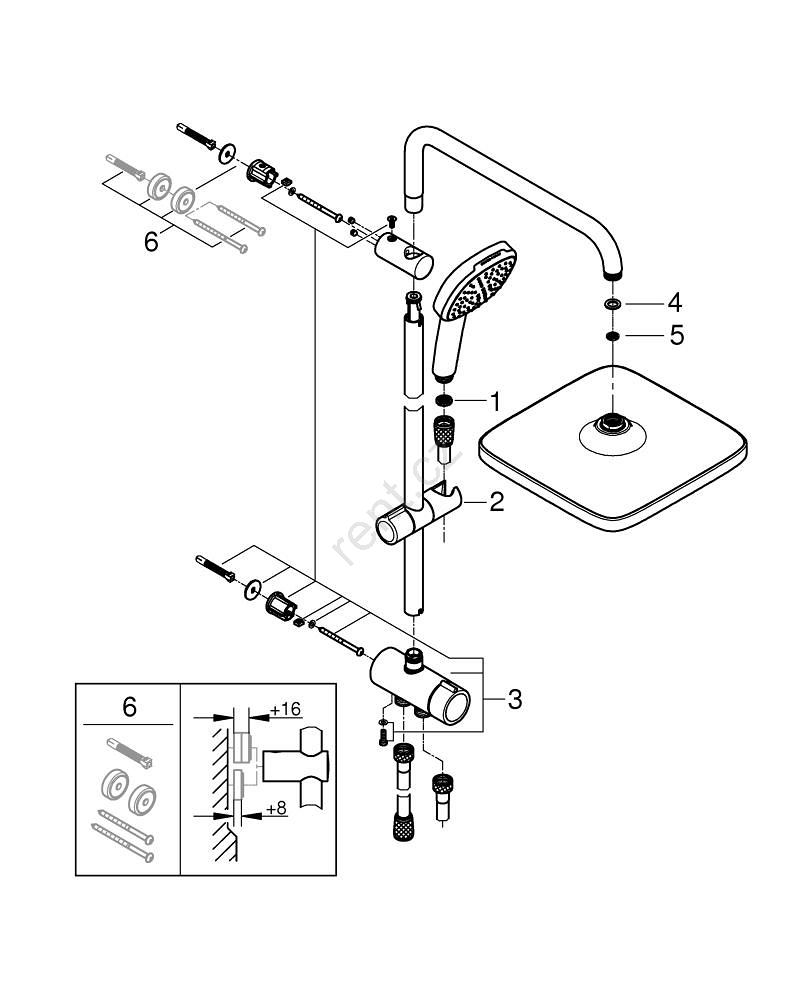 6
4
5
1
2
rent.cz
3
6
+16
+8