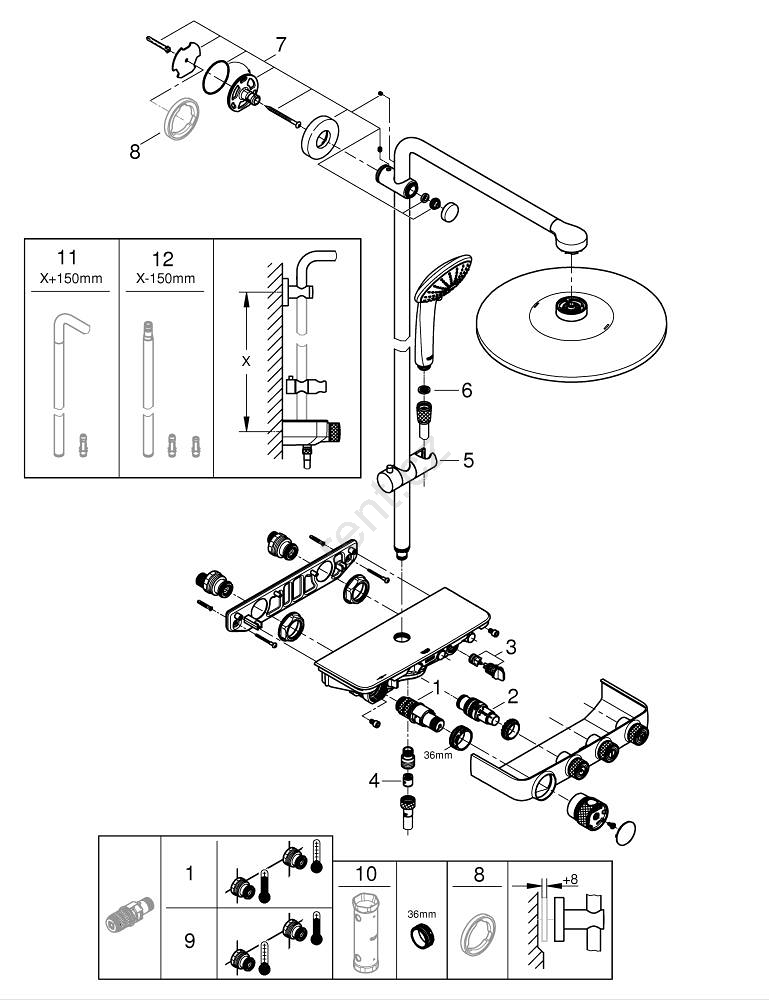 7

8

11
X+150mm

12
X-150mm

X

6

5

3

1

2

36mm

4

1

9

10

36mm

8

+8