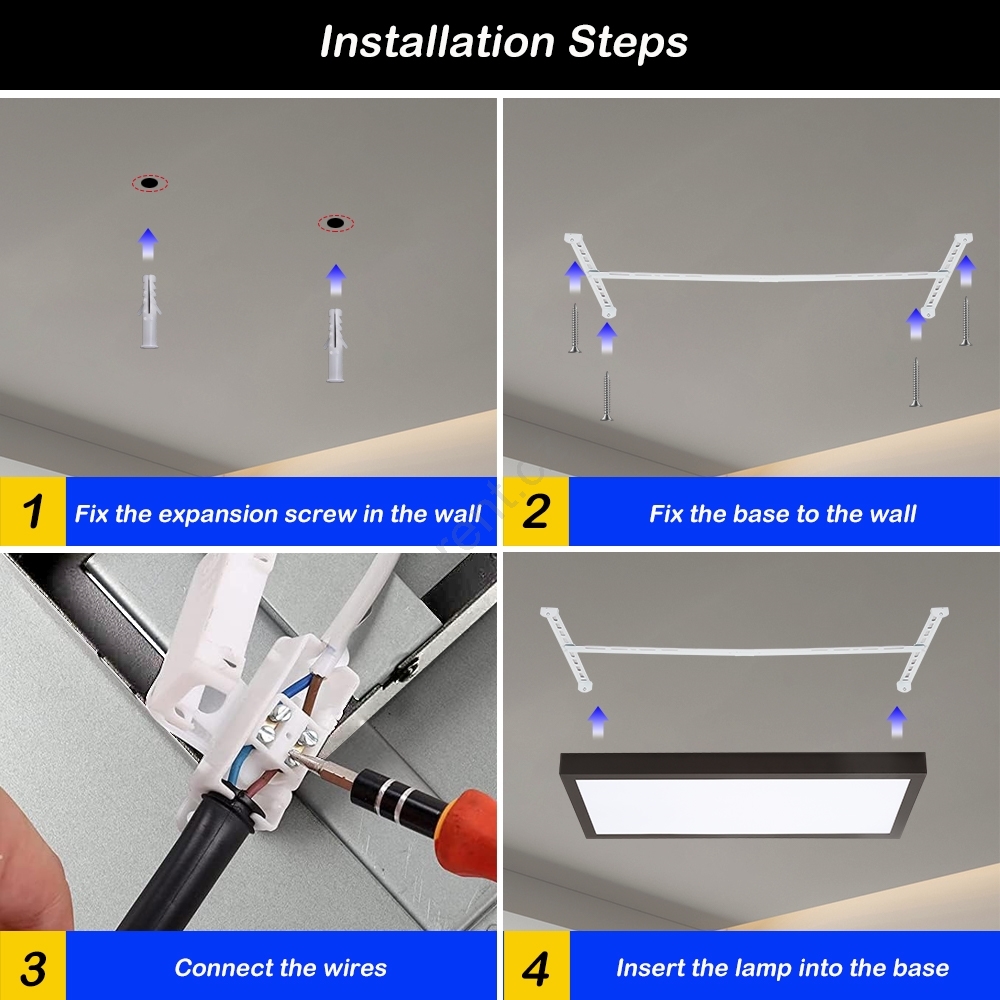 Installation Steps

1 Fix the expansion screw in the wall

2 Fix the base to the wall

3 Connect the wires

4 Insert the lamp into the base