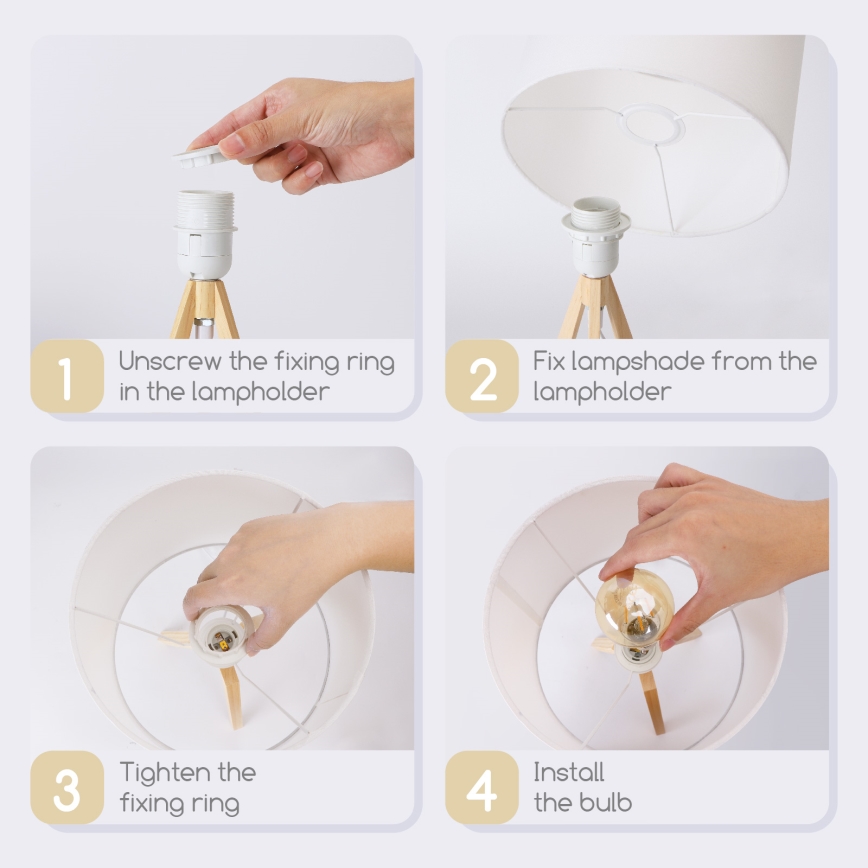 1
Unscrew the fixing ring in the lampholder

2
Fix lampshade from the lampholder

3
Tighten the fixing ring

4
Install the bulb